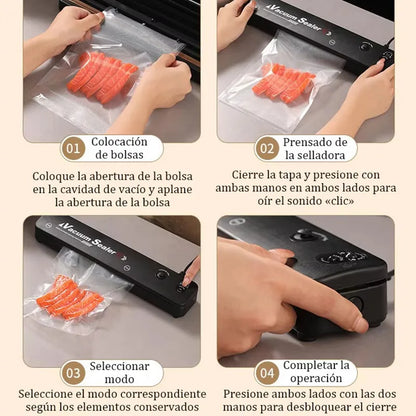 Vacuum Sealer

01 Colocación de bolsas

Coloque la abertura de la bolsa en la cavidad de vacío y aplane la abertura de la bolsa

Vacuum Sealer

02 Prensado de la selladora

Cierre la tapa y presione con ambas manos en ambos lados para oír el sonido «clic»

Vacuum Sealer

03 Seleccionar modo

Seleccione el modo correspondiente según los elementos conservados

04 Completar la operación

Presione ambos lados con las dos manos para desbloquear el cierre